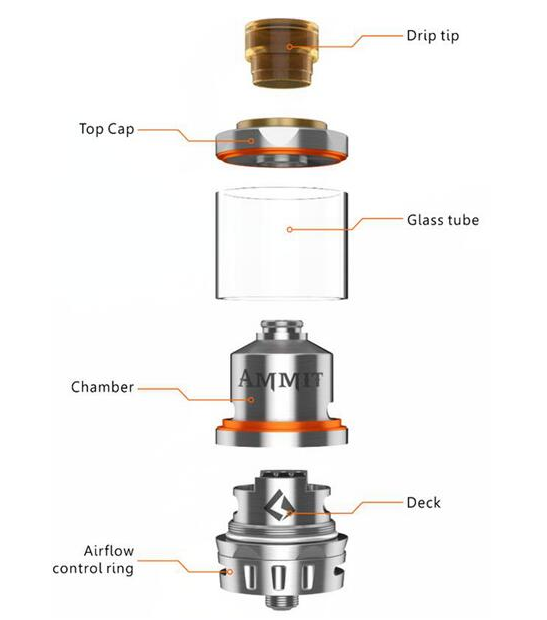 Drip tip

Top Cap

Glass tube

AMMIT

Chamber

Deck

Airflow control ring